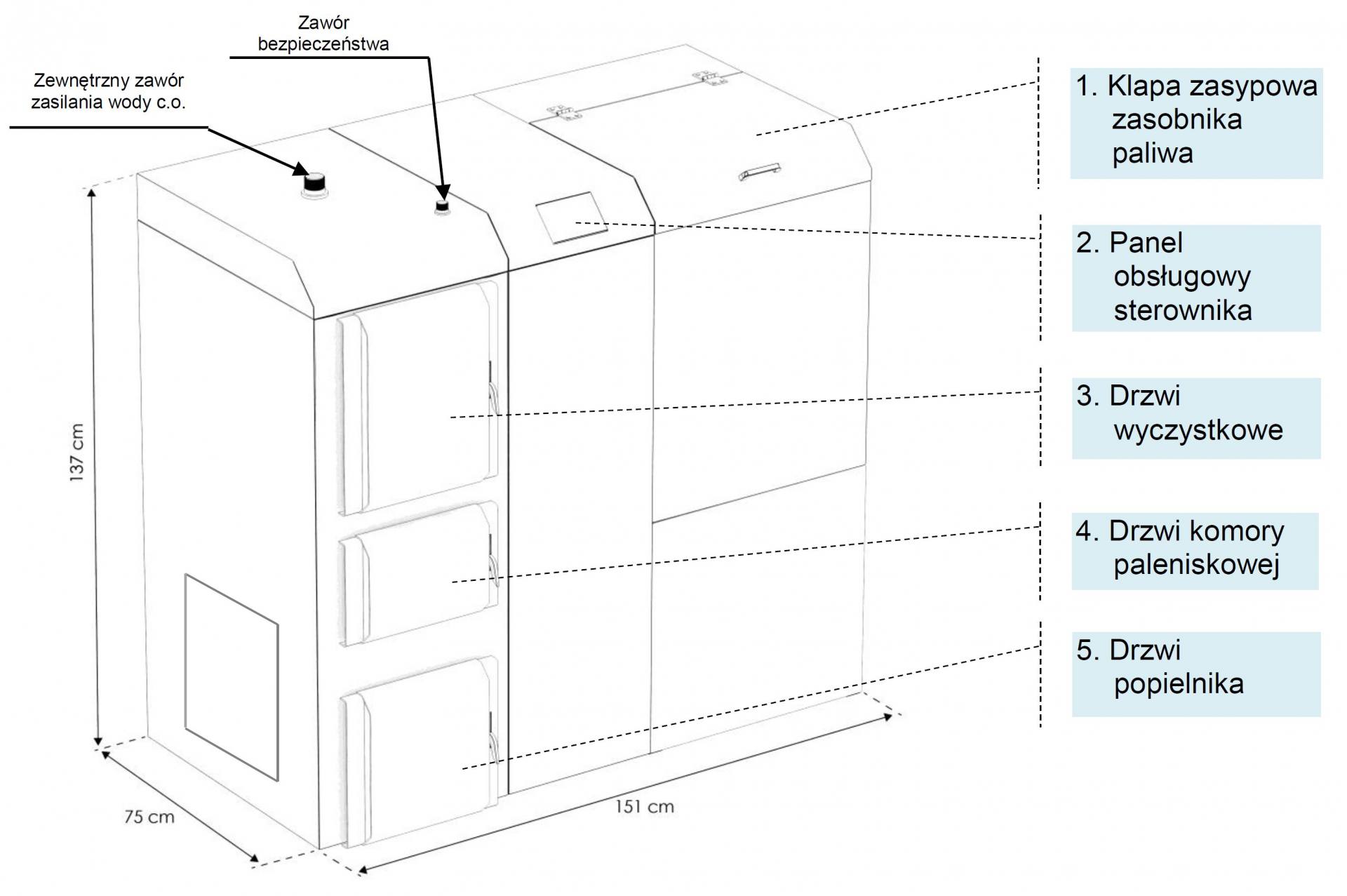 Zawór bezpieczeństwa

Zewnętrzny zawór zasilania wody c.o.

1. Klapa zasypowa zasobnika paliwa

2. Panel obsługowy sterownika

3. Drzwi wyczystkowe

4. Drzwi komory paleniskowej

5. Drzwi popielnika

137 cm

75 cm

151 cm